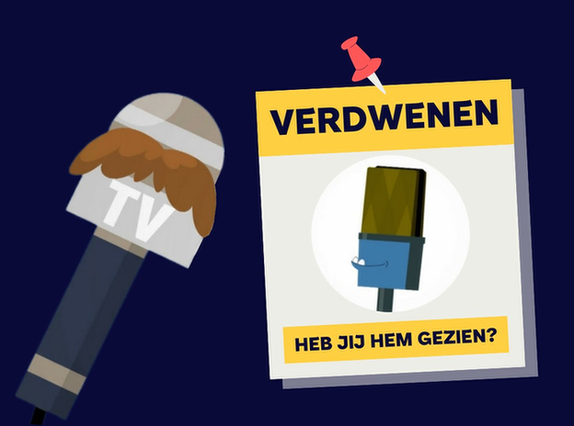 TV

VERDWENEN

HEB JIJ HEM GEZIEN?